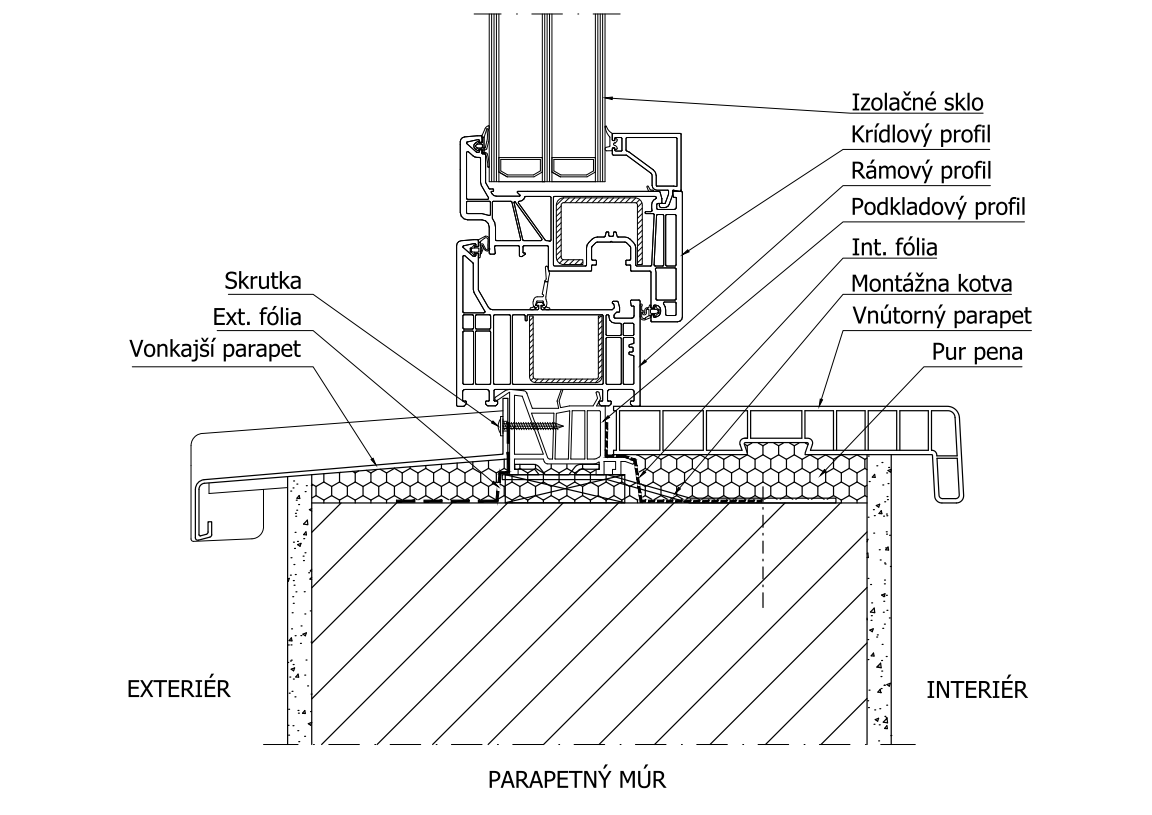 Izolačné sklo
Krídlový profil
Rámový profil
Podkladový profil
Int. fólia
Montážna kotva
Vnútorný parapet
Pur pena
Skrutka
Ext. fólia
Vonkajší parapet
EXTERIÉR
INTERIÉR
PARAPETNÝ MÚR