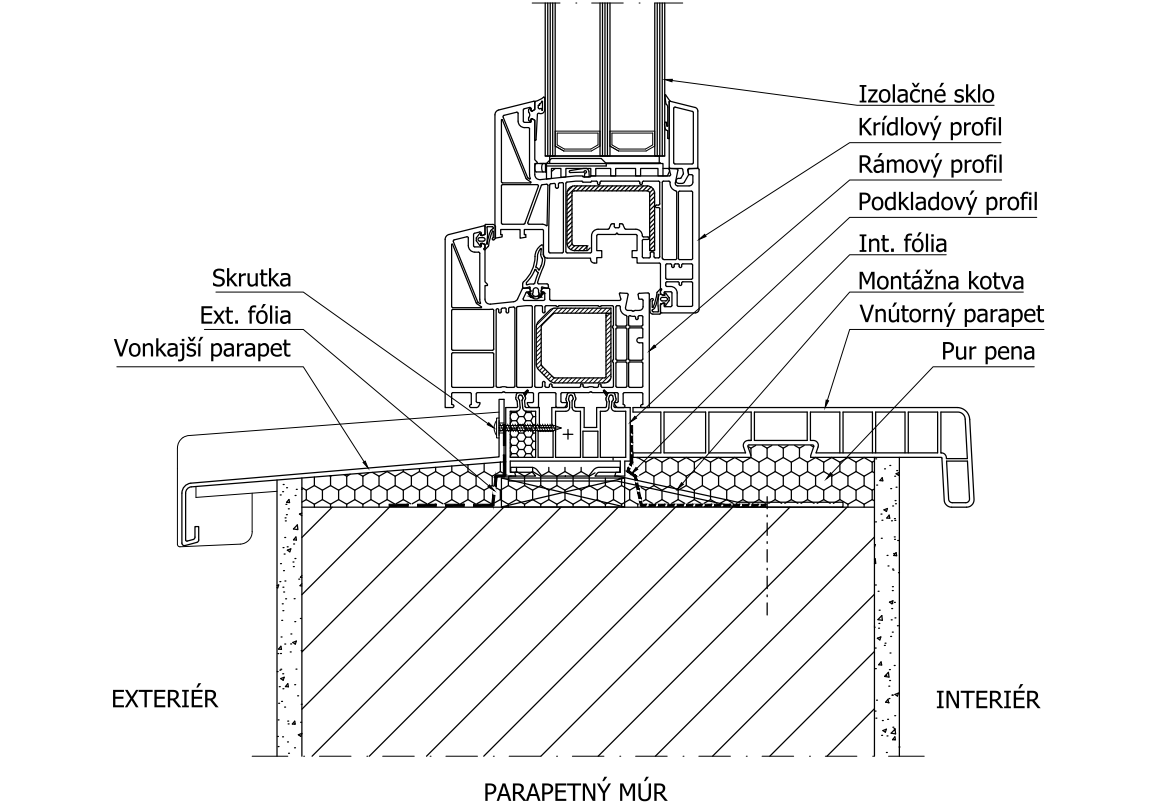 Izolačné sklo
Krídlový profil
Rámový profil
Podkladový profil
Int. fólia
Montážna kotva
Vnútorný parapet
Pur pena
Skrutka
Ext. fólia
Vonkajší parapet

EXTERIÉR
INTERIÉR

PARAPETNÝ MÚR